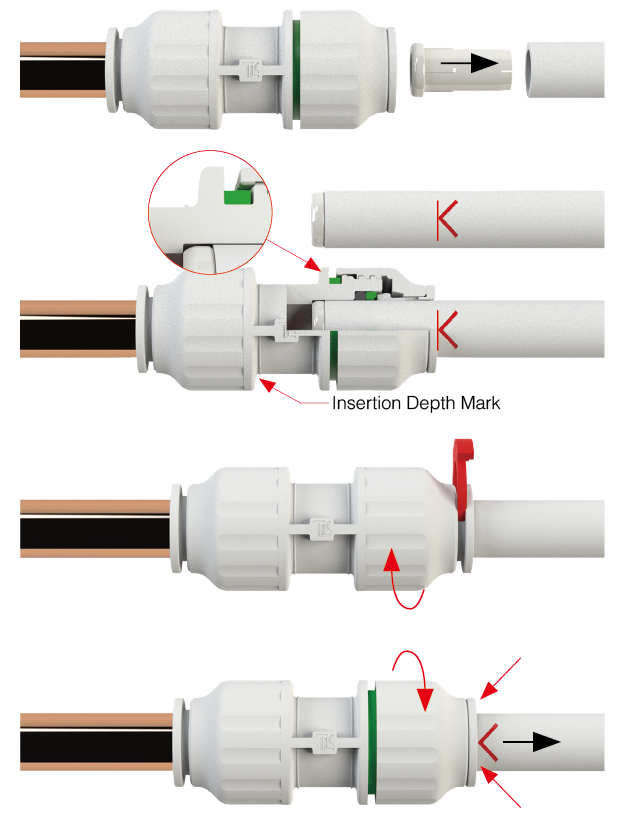 Insertion Depth Mark